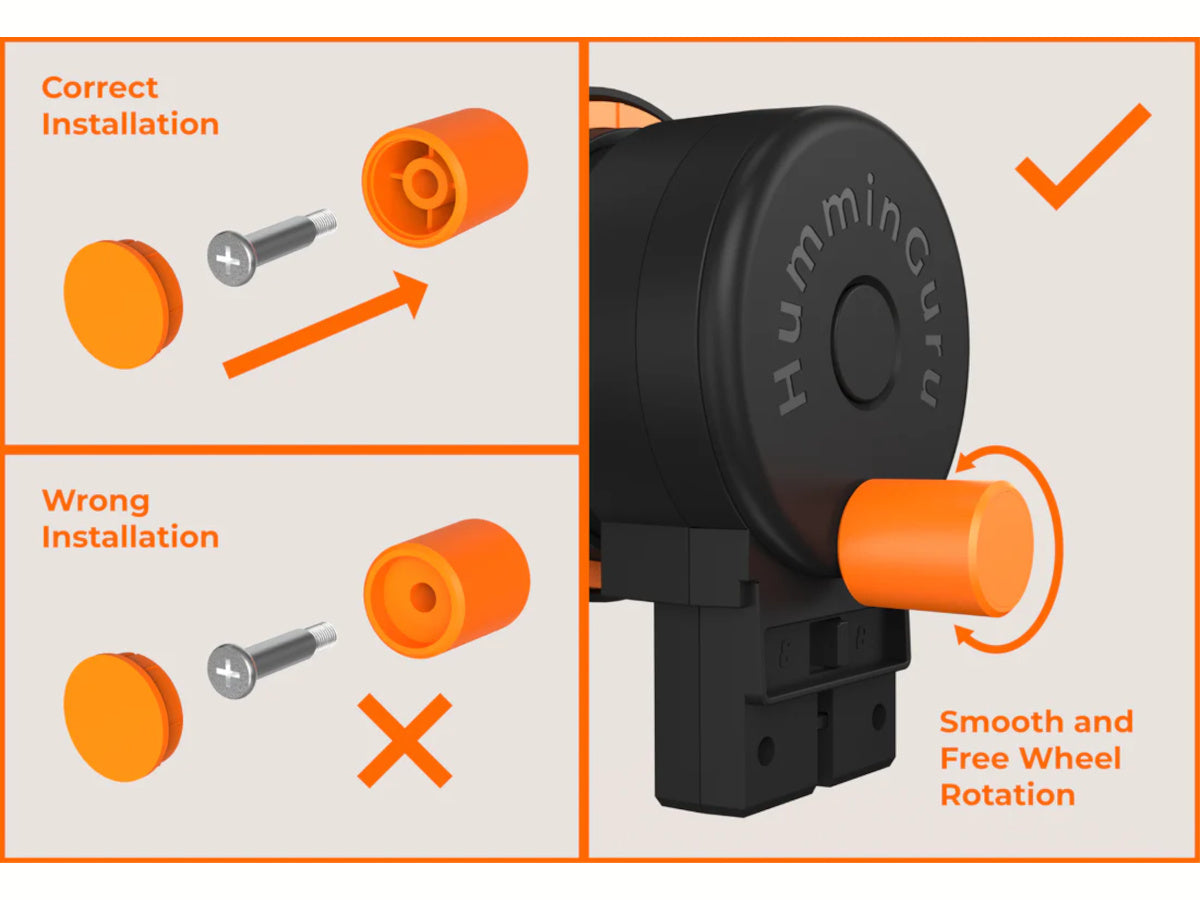 Correct Installation

Wrong Installation

HumminGuru

Smooth and Free Wheel Rotation