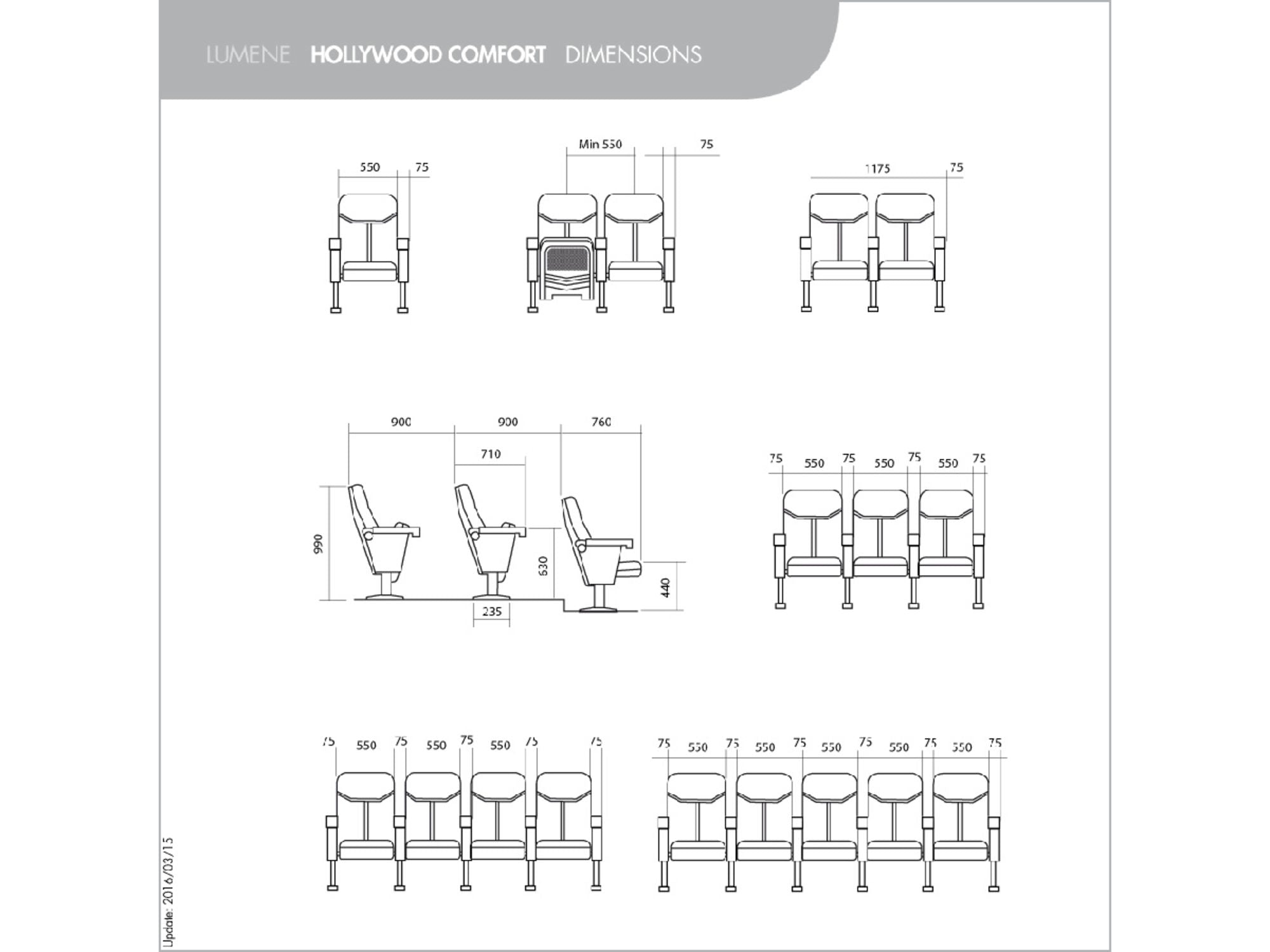 LUMENE HOLLYWOOD COMFORT DIMENSIONS

550 75

Min 550 75

1175 75

900 900 760
710
990
630
440
235

75 550 75 550 75 550 75

75 550 75 550 75 550 75 75

75 550 75 550 75 550 75 550 75 550 75

Update: 2016/03/15