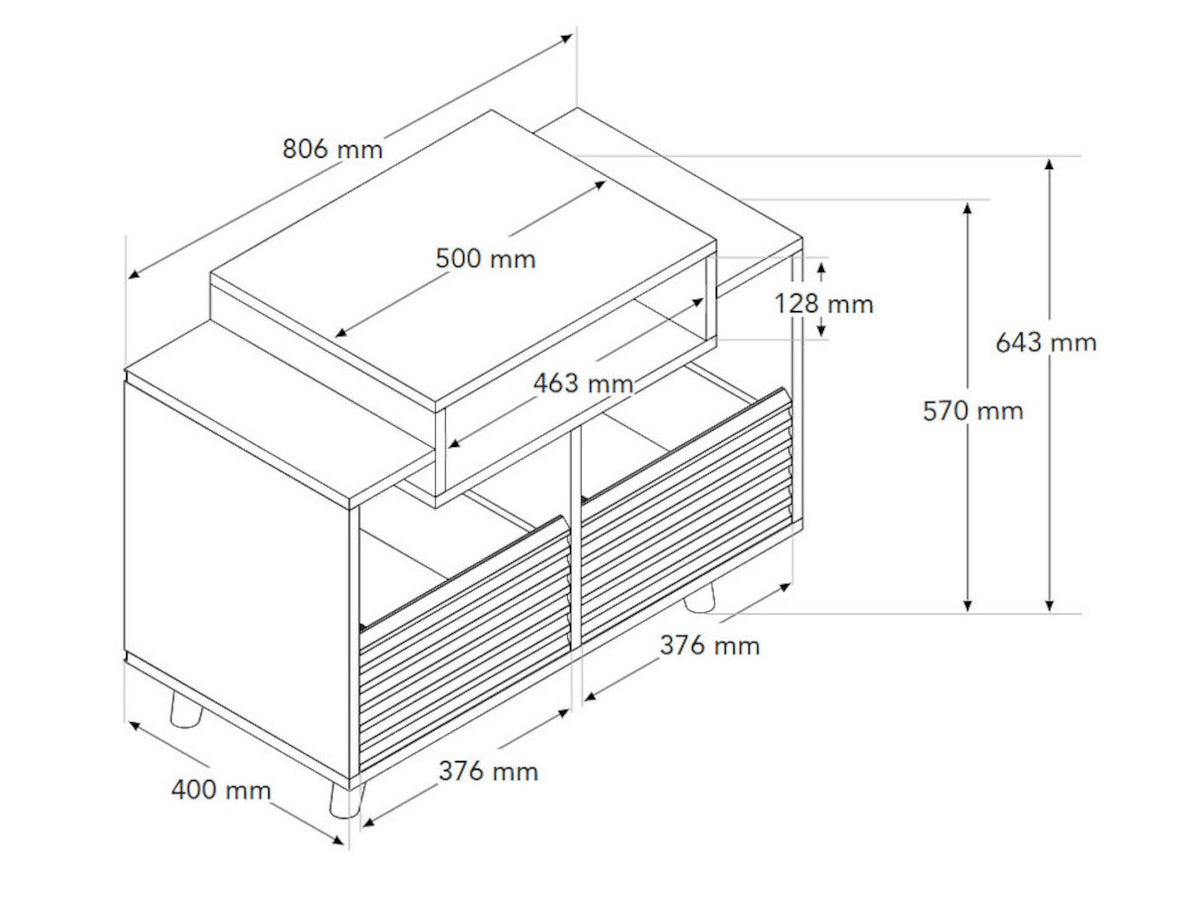 806 mm

500 mm

128 mm

643 mm

463 mm

570 mm

376 mm

376 mm

400 mm