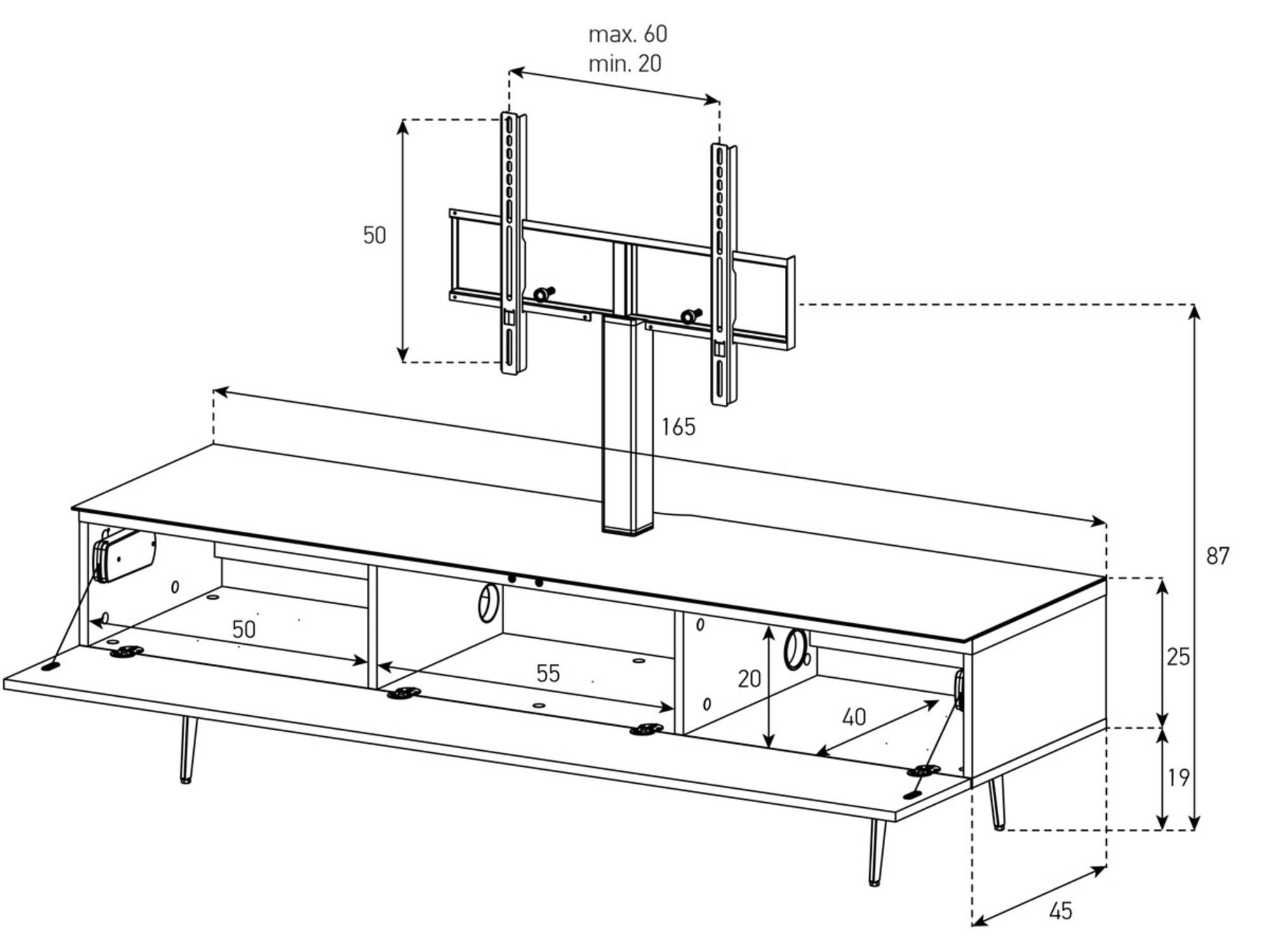 max. 60
min. 20

50

165

87

50

55

20

40

25

19

45