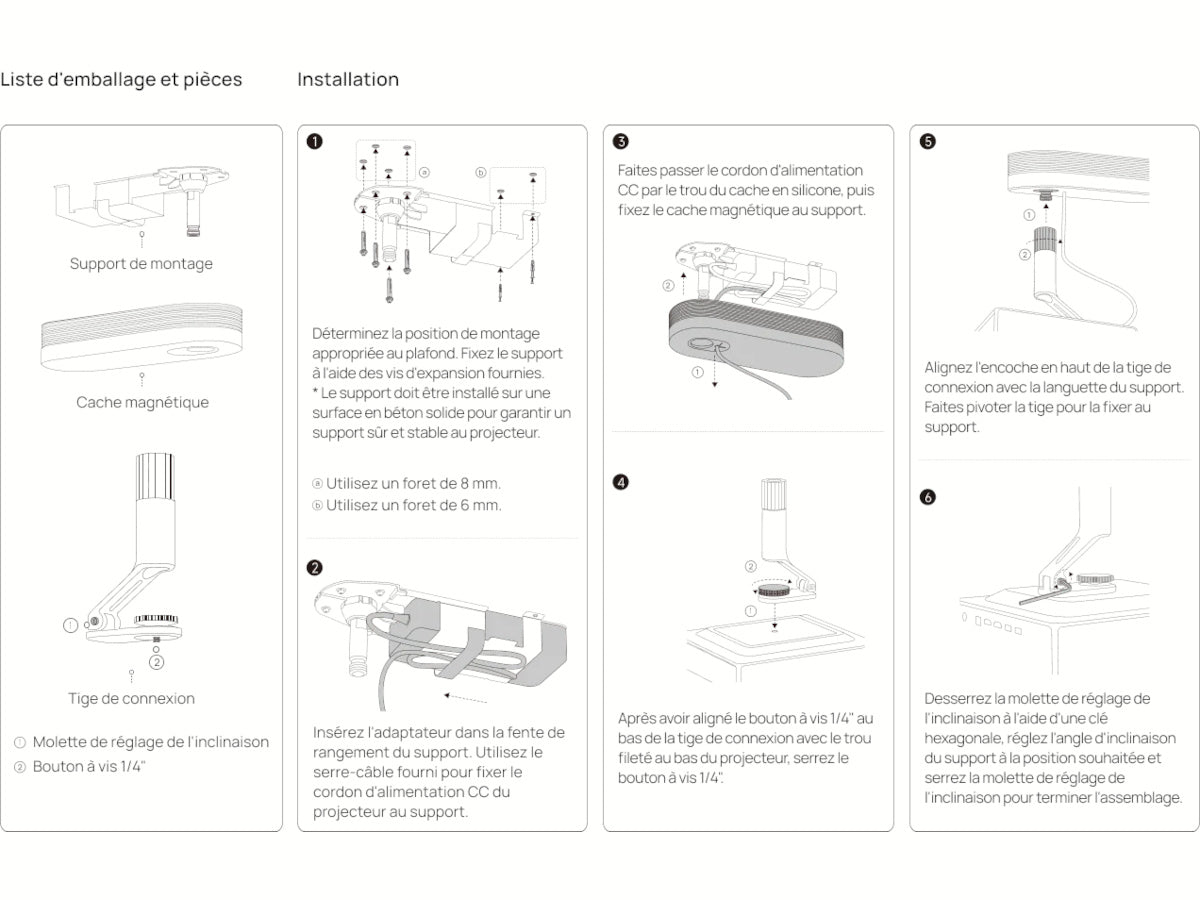 Liste d'emballage et pièces

Support de montage

Cache magnétique

①

②

Tige de connexion

① Molette de réglage de l'inclinaison
② Bouton à vis 1/4"

Installation

❶

ⓐ

ⓑ

Déterminez la position de montage appropriée au plafond. Fixez le support à l'aide des vis d'expansion fournies.
* Le support doit être installé sur une surface en béton solide pour garantir un support sûr et stable au projecteur.

ⓐ Utilisez un foret de 8 mm.
ⓑ Utilisez un foret de 6 mm.

❷

Insérez l'adaptateur dans la fente de rangement du support. Utilisez le serre-câble fourni pour fixer le cordon d'alimentation CC du projecteur au support.

❸

Faites passer le cordon d'alimentation CC par le trou du cache en silicone, puis fixez le cache magnétique au support.

②

①

❹

②

①

Après avoir aligné le bouton à vis 1/4" au bas de la tige de connexion avec le trou fileté au bas du projecteur, serrez le bouton à vis 1/4".

❺

①

②

Alignez l'encoche en haut de la tige de connexion avec la languette du support. Faites pivoter la tige pour la fixer au support.

❻

Desserrez la molette de réglage de l'inclinaison à l'aide d'une clé hexagonale, réglez l'angle d'inclinaison du support à la position souhaitée et serrez la molette de réglage de l'inclinaison pour terminer l'assemblage.