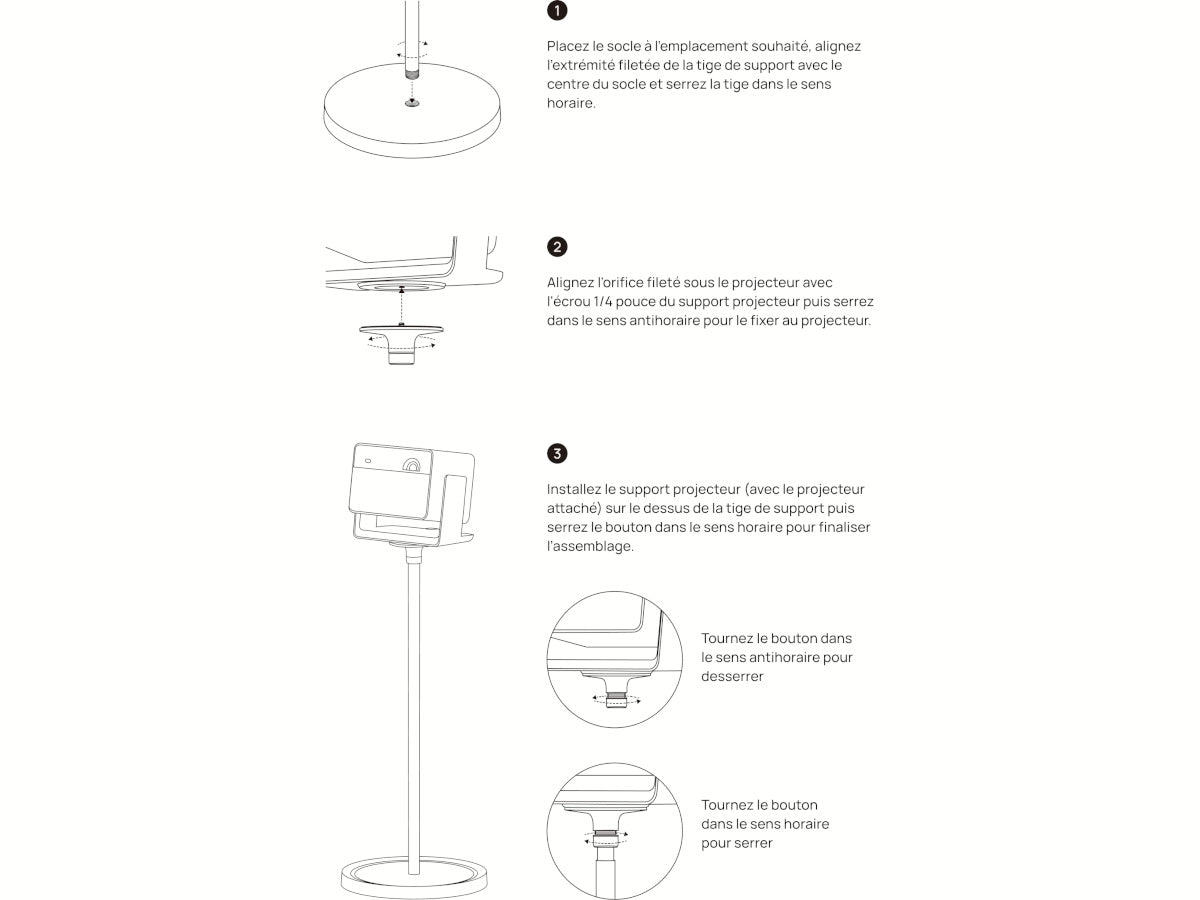 1

Placez le socle à l'emplacement souhaité, alignez l'extrémité filetée de la tige de support avec le centre du socle et serrez la tige dans le sens horaire.

2

Alignez l'orifice fileté sous le projecteur avec l'écrou 1/4 pouce du support projecteur puis serrez dans le sens antihoraire pour le fixer au projecteur.

3

Installez le support projecteur (avec le projecteur attaché) sur le dessus de la tige de support puis serrez le bouton dans le sens horaire pour finaliser l'assemblage.

Tournez le bouton dans le sens antihoraire pour desserrer

Tournez le bouton dans le sens horaire pour serrer