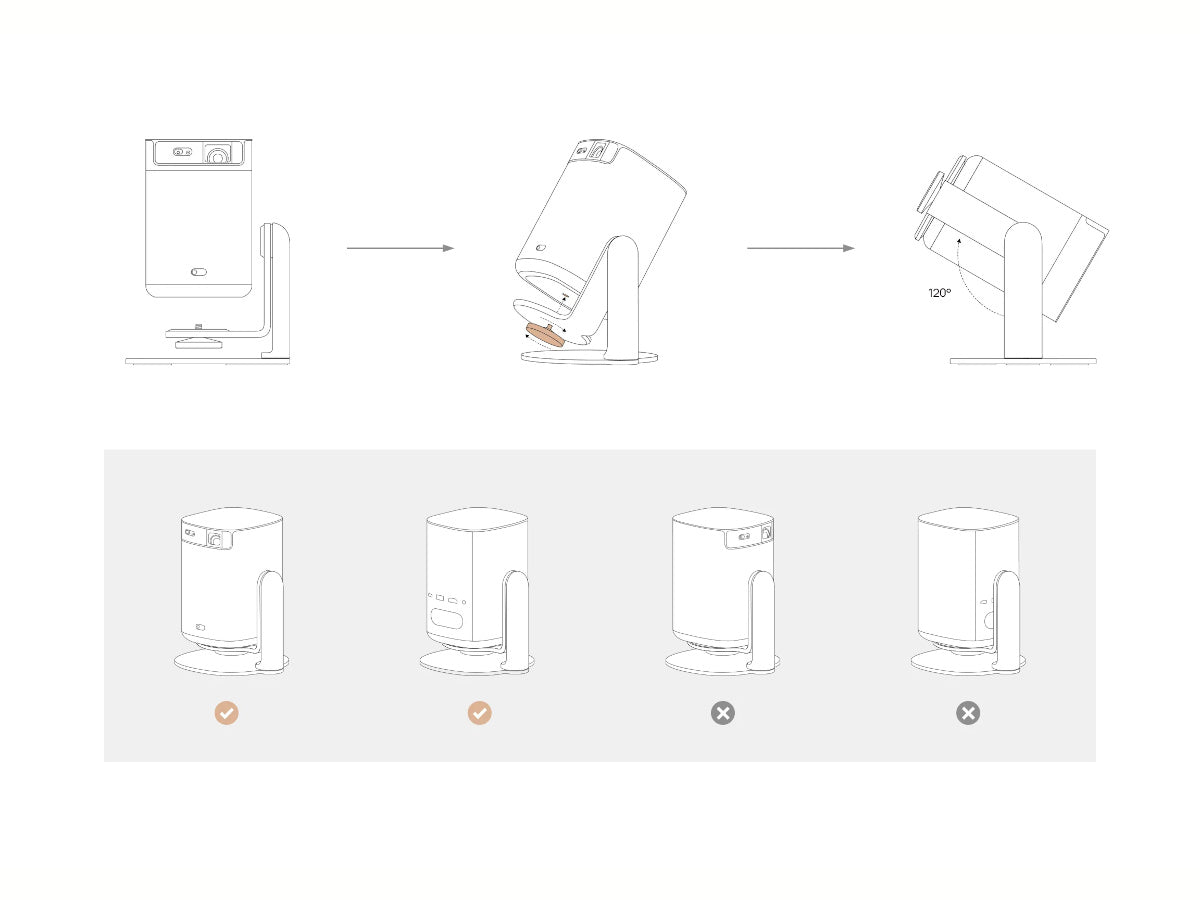 120°